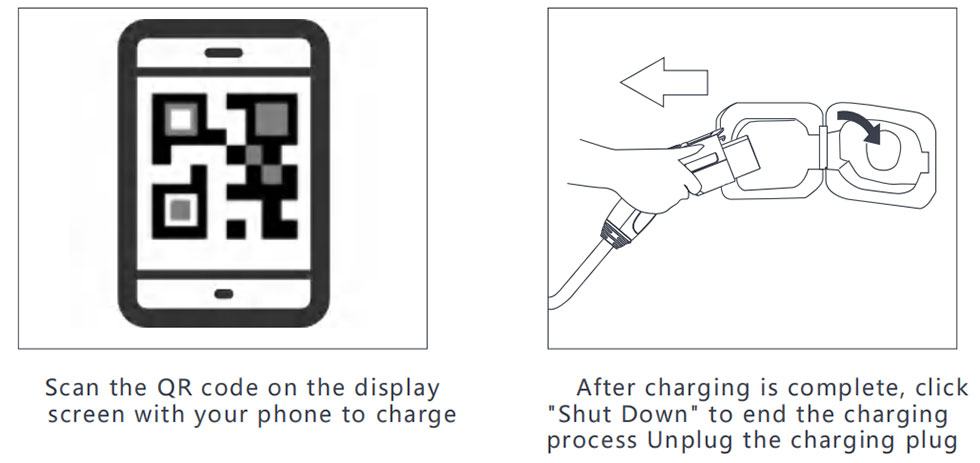 Scan the QR code on the display screen with your phone to charge

After charging is complete, click "Shut Down" to end the charging process Unplug the charging plug